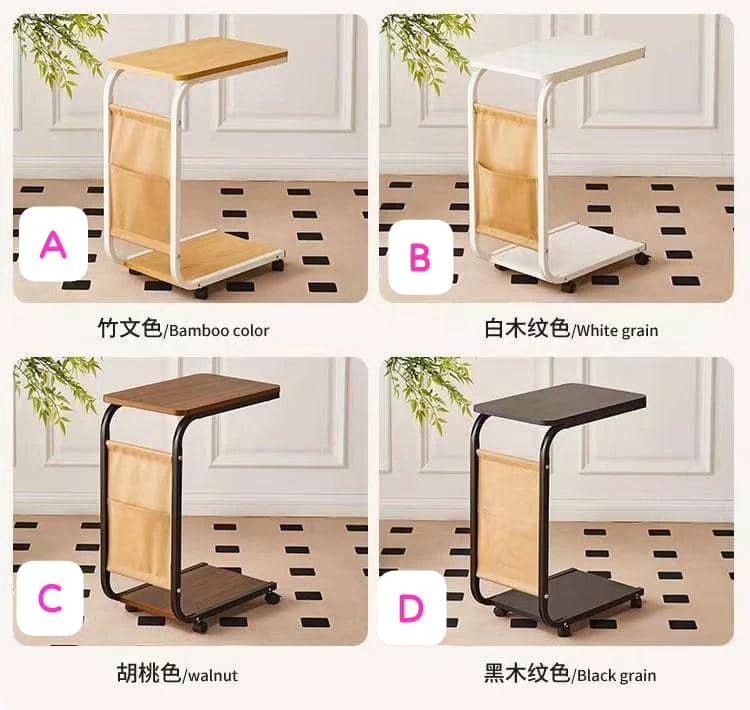 A

竹文色/Bamboo color

B

白木纹色/White grain

C

胡桃色/walnut

D

黑木纹色/Black grain